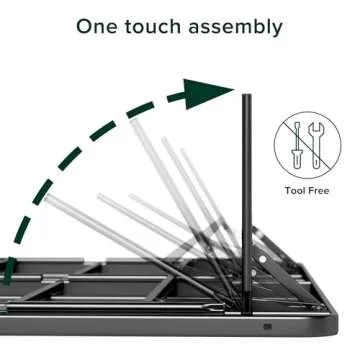 One touch assembly

Tool Free