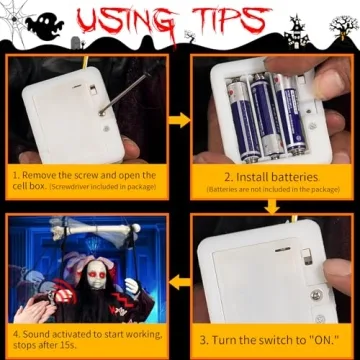 USING TIPS

1. Remove the screw and open the cell box. (Screwdriver included in package)

2. Install batteries. (Batteries are not included in the package)

3. Turn the switch to "ON."

4. Sound activated to start working, stops after 15s.