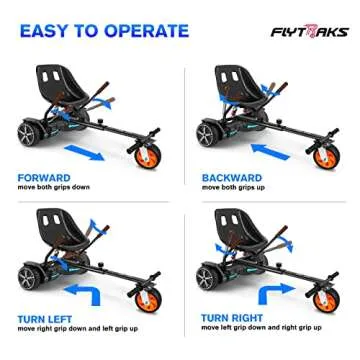 EASY TO OPERATE

FLYTRAKS

FORWARD
move both grips down

BACKWARD
move both grips up

TURN LEFT
move right grip down and left grip up

TURN RIGHT
move left grip down and right grip up