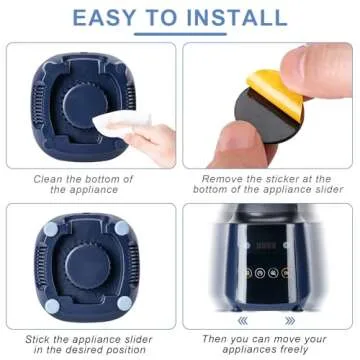 EASY TO INSTALL

Clean the bottom of the appliance

Remove the sticker at the bottom of the appliance slider

Stick the appliance slider in the desired position

Then you can move your appliances freely