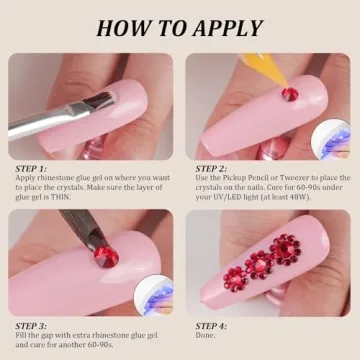 HOW TO APPLY

STEP 1:
Apply rhinestone glue gel on where you want to place the crystals. Make sure the layer of glue gel is THIN.

STEP 2:
Use the Pickup Pencil or Tweezer to place the crystals on the nails. Cure for 60-90s under your UV/LED light (at least 48W).

STEP 3:
Fill the gap with extra rhinestone glue gel and cure for another 60-90s.

STEP 4:
Done.