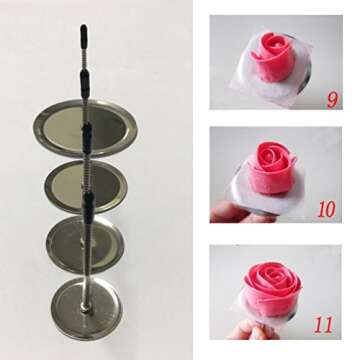 9

10

11