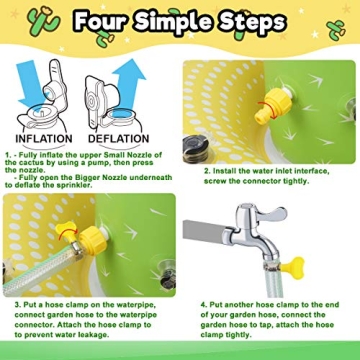 Four Simple Steps

INFLATION DEFLATION

1. - Fully inflate the upper Small Nozzle of the cactus by using a pump, then press the nozzle.
- Fully open the Bigger Nozzle underneath to deflate the sprinkler.

2. Install the water inlet interface, screw the connector tightly.

3. Put a hose clamp on the waterpipe, connect garden hose to the waterpipe connector. Attach the hose clamp to to prevent water leakage.

4. Put another hose clamp to the end of your garden hose, connect the garden hose to tap, attach the hose clamp tightly.