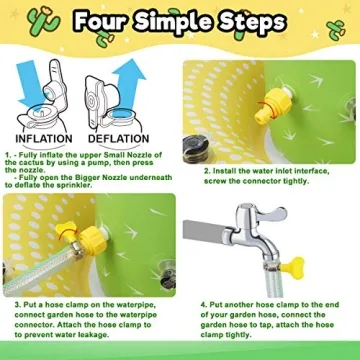 Four Simple Steps

INFLATION DEFLATION

1. - Fully inflate the upper Small Nozzle of the cactus by using a pump, then press the nozzle.
- Fully open the Bigger Nozzle underneath to deflate the sprinkler.

2. Install the water inlet interface, screw the connector tightly.

3. Put a hose clamp on the waterpipe, connect garden hose to the waterpipe connector. Attach the hose clamp to to prevent water leakage.

4. Put another hose clamp to the end of your garden hose, connect the garden hose to tap, attach the hose clamp tightly.