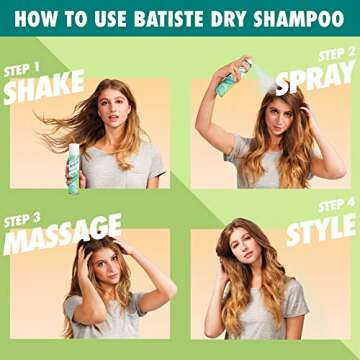 HOW TO USE BATISTE DRY SHAMPOO

STEP 1
SHAKE

STEP 2
SPRAY

STEP 3
MASSAGE

STEP 4
STYLE