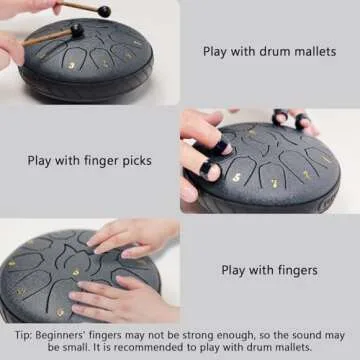 Play with drum mallets

Play with finger picks

Play with fingers

Tip: Beginners' fingers may not be strong enough, so the sound may be small. It is recommended to play with drum mallets.