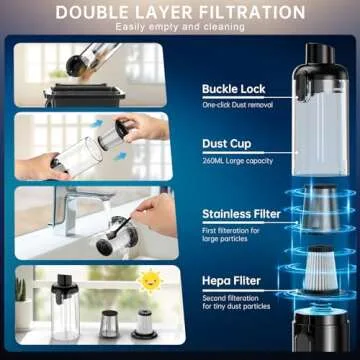 DOUBLE LAYER FILTRATION
Easily empty and cleaning

Buckle Lock
One-click Dust removal

Dust Cup
260ML Large capacity

Stainless Filter
First filteration for large particles

Hepa Fliter
Second filteration for tiny dust particles