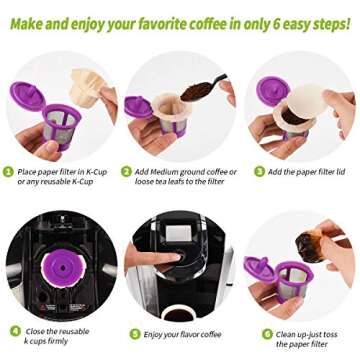 Make and enjoy your favorite coffee in only 6 easy steps!

1 Place paper filter in K-Cup or any reusable K-Cup

2 Add Medium ground coffee or loose tea leafs to the filter

3 Add the paper filter lid

4 Close the reusable k cups firmly

5 Enjoy your flavor coffee

6 Clean up-just toss the paper filter