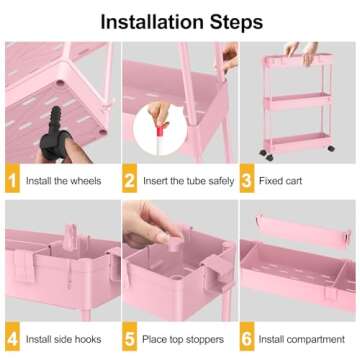 Installation Steps

1 Install the wheels

2 Insert the tube safely

3 Fixed cart

4 Install side hooks

5 Place top stoppers

6 Install compartment