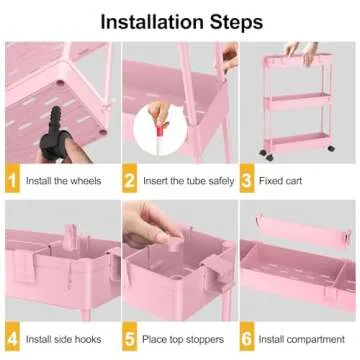 Installation Steps

1 Install the wheels

2 Insert the tube safely

3 Fixed cart

4 Install side hooks

5 Place top stoppers

6 Install compartment