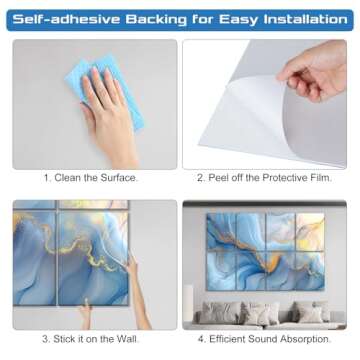 Self-adhesive Backing for Easy Installation

1. Clean the Surface.

2. Peel off the Protective Film.

3. Stick it on the Wall.

4. Efficient Sound Absorption.