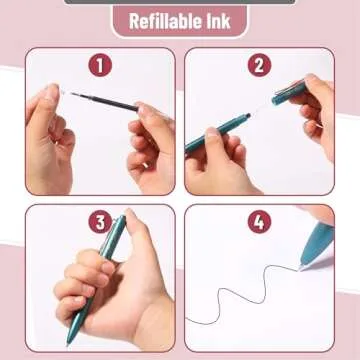 Refillable Ink

1

2

3

4