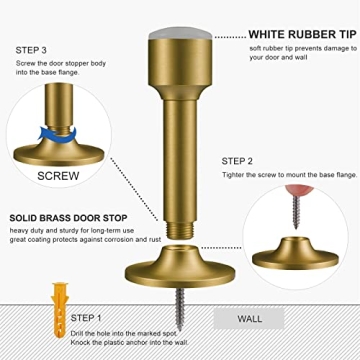 WHITE RUBBER TIP
soft rubber tip prevents damage to your door and wall

STEP 3
Screw the door stopper body into the base flange.

SCREW

STEP 2
Tighter the screw to mount the base flange.

SOLID BRASS DOOR STOP
heavy duty and sturdy for long-term use
great coating protects against corrosion and rust

STEP 1
Drill the hole into the marked spot.
Knock the plastic anchor into the wall.

WALL