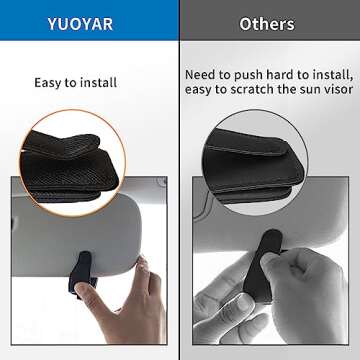 YUOYAR

Easy to install

Others

Need to push hard to install, easy to scratch the sun visor