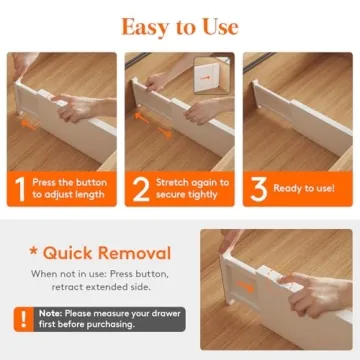 Easy to Use

1 Press the button to adjust length

2 Stretch again to secure tightly

3 Ready to use!

* Quick Removal

When not in use: Press button, retract extended side.

! Note: Please measure your drawer first before purchasing.