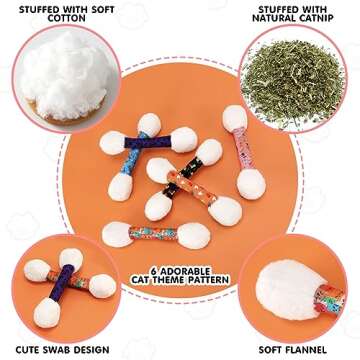 STUFFED WITH SOFT COTTON

STUFFED WITH NATURAL CATNIP

6 ADORABLE CAT THEME PATTERN

CUTE SWAB DESIGN

SOFT FLANNEL