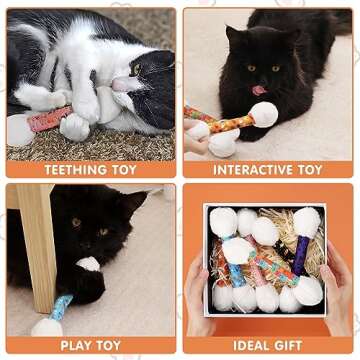 TEETHING TOY

INTERACTIVE TOY

PLAY TOY

IDEAL GIFT