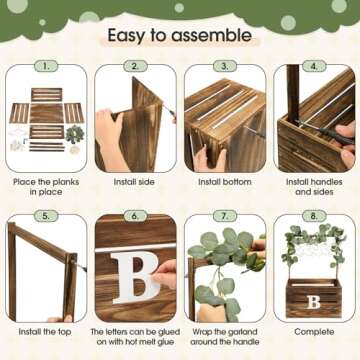 Easy to assemble

1.
Place the planks in place

2.
Install side

3.
Install bottom

4.
Install handles and sides

5.
Install the top

6.
B
The letters can be glued on with hot melt glue

7.
Wrap the garland around the handle

8.
B
Complete