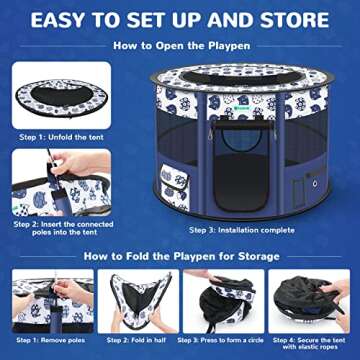 EASY TO SET UP AND STORE

How to Open the Playpen

Step 1: Unfold the tent

Step 2: Insert the connected poles into the tent

Step 3: Installation complete

How to Fold the Playpen for Storage

Step 1: Remove poles

Step 2: Fold in half

Step 3: Press to form a circle

Step 4: Secure the tent with elastic ropes