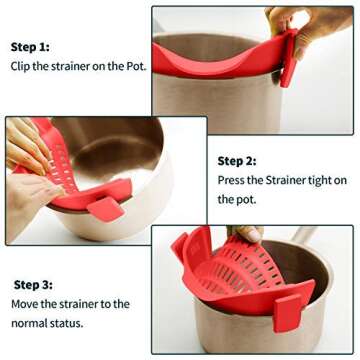 Step 1:
Clip the strainer on the Pot.

Step 2:
Press the Strainer tight on the pot.

Step 3:
Move the strainer to the normal status.