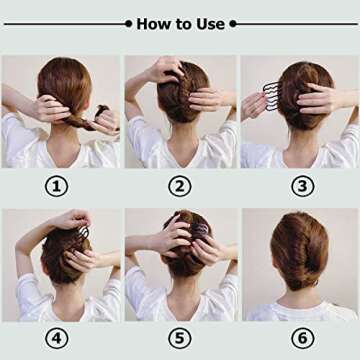 How to Use

①

②

③

④

⑤

⑥