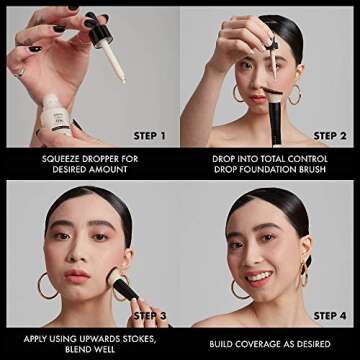 STEP 1

SQUEEZE DROPPER FOR DESIRED AMOUNT

STEP 2

DROP INTO TOTAL CONTROL DROP FOUNDATION BRUSH

STEP 3

APPLY USING UPWARDS STOKES, BLEND WELL

STEP 4

BUILD COVERAGE AS DESIRED