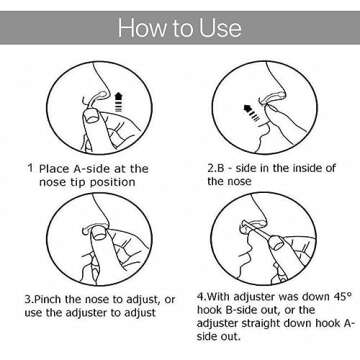 How to Use

1 Place A-side at the nose tip position

2.B - side in the inside of the nose

3.Pinch the nose to adjust, or use the adjuster to adjust

4.With adjuster was down 45° hook B-side out, or the adjuster straight down hook A-side out.