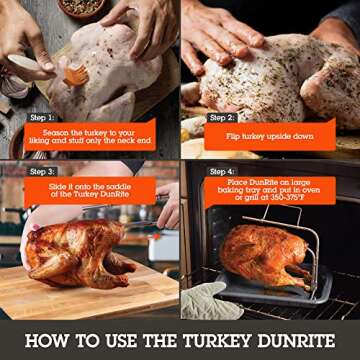 Step 1:

Season the turkey to your liking and stuff only the neck end

Step 2:

Flip turkey upside down

Step 3:

Slide it onto the saddle of the Turkey DunRite

Step 4:

Place DunRite on large baking tray and put in oven or grill at 350-375°F

HOW TO USE THE TURKEY DUNRITE