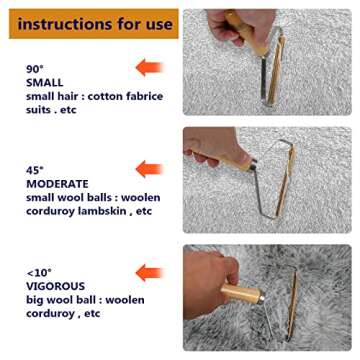 instructions for use

90°
SMALL
small hair : cotton fabrice suits . etc

45°
MODERATE
small wool balls : woolen corduroy lambskin , etc

<10°
VIGOROUS
big wool ball : woolen corduroy , etc