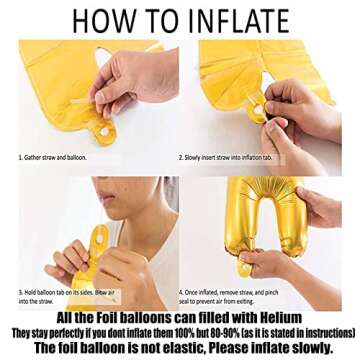 HOW TO INFLATE

1. Gather straw and balloon.

2. Slowly insert straw into inflation tab.

3. Hold balloon tab on its sides. Blow air into the straw.

4. Once inflated, remove straw, and pinch seal to prevent air from exiting.

All the Foil balloons can filled with Helium

They stay perfectly if you dont inflate them 100% but 80-90% (as it is stated in instructions)

The foil balloon is not elastic, Please inflate slowly.