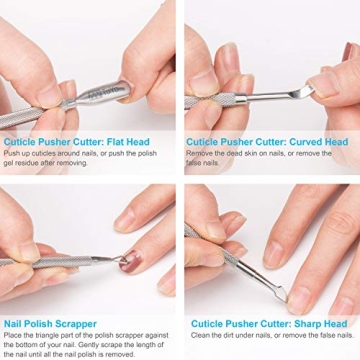 Cuticle Pusher Cutter: Flat Head
Push up cuticles around nails, or push the polish gel residue after removing.

Cuticle Pusher Cutter: Curved Head
Remove the dead skin on nails, or remove the false nails.

Nail Polish Scrapper
Place the triangle part of the polish scrapper against the bottom of your nail. Gently scrape the length of the nail until all the nail polish is removed.

Cuticle Pusher Cutter: Sharp Head
Clean the dirt under nails, or remove the false nails.