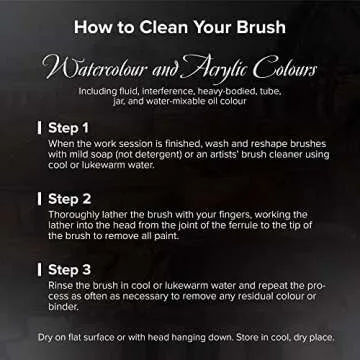 How to Clean Your Brush

Watercolour and Acrylic Colours

Including fluid, interference, heavy-bodied, tube, jar, and water-mixable oil colour

Step 1

When the work session is finished, wash and reshape brushes with mild soap (not detergent) or an artists' brush cleaner using cool or lukewarm water.

Step 2

Thoroughly lather the brush with your fingers, working the lather into the head from the joint of the ferrule to the tip of the brush to remove all paint.

Step 3

Rinse the brush in cool or lukewarm water and repeat the process as often as necessary to remove any residual colour or binder.

Dry on flat surface or with head hanging down. Store in cool, dry place.