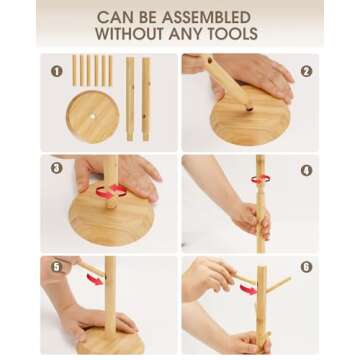 CAN BE ASSEMBLED WITHOUT ANY TOOLS

1

2

3

4

5

6