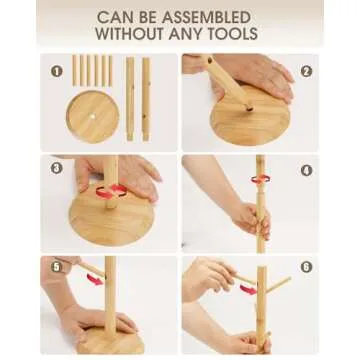 CAN BE ASSEMBLED WITHOUT ANY TOOLS

1

2

3

4

5

6