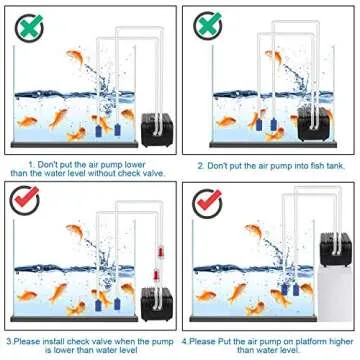 1. Don't put the air pump lower than the water level without check valve.

2. Don't put the air pump into fish tank.

3.Please install check valve when the pump is lower than water level

4.Please Put the air pump on platform higher than water level.