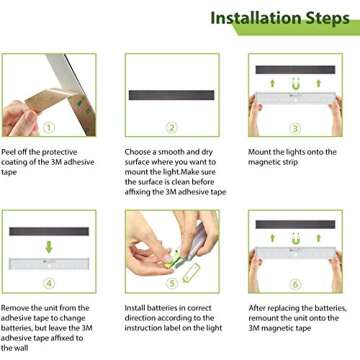 Installation Steps

1

Peel off the protective coating of the 3M adhesive tape

2

Choose a smooth and dry surface where you want to mount the light.Make sure the surface is clean before affixing the 3M adhesive tape

3

Mount the lights onto the magnetic strip

4

Remove the unit from the adhesive tape to change batteries, but leave the 3M adhesive tape affixed to the wall

5

Install batteries in correct direction according to the instruction label on the light

6

After replacing the batteries, remount the unit onto the 3M magnetic tape