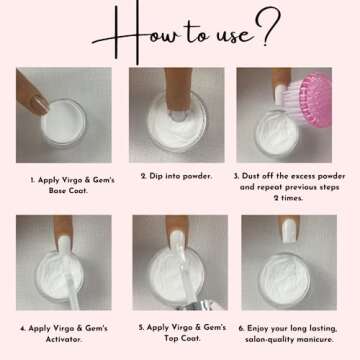 How to use?

1. Apply Virgo & Gem's Base Coat.

2. Dip into powder.

3. Dust off the excess powder and repeat previous steps 2 times.

4. Apply Virgo & Gem's Activator.

5. Apply Virgo & Gem's Top Coat.

6. Enjoy your long lasting, salon-quality manicure.