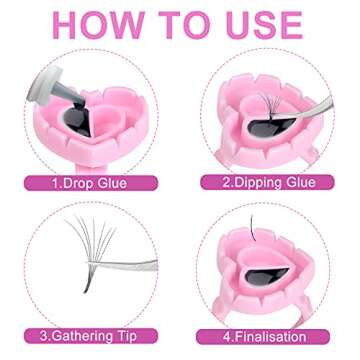 HOW TO USE

1.Drop Glue

2.Dipping Glue

3.Gathering Tip

4.Finalisation