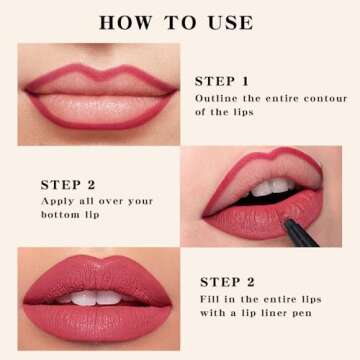 HOW TO USE

STEP 1
Outline the entire contour of the lips

STEP 2
Apply all over your bottom lip

STEP 2
Fill in the entire lips with a lip liner pen