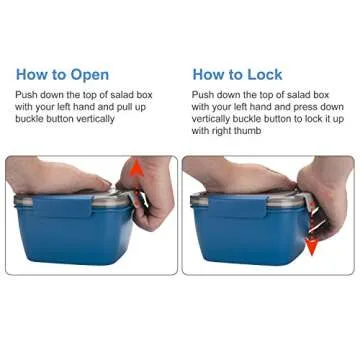 How to Open

Push down the top of salad box with your left hand and pull up buckle button vertically

How to Lock

Push down the top of salad box with your left hand and press down vertically buckle button to lock it up with right thumb