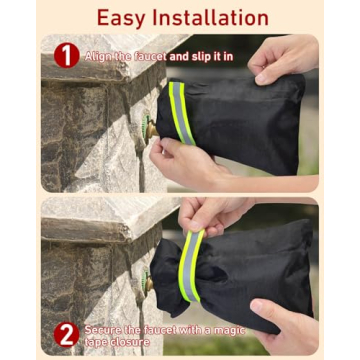 Easy Installation

1 Align the faucet and slip it in

2 Secure the faucet with a magic tape closure