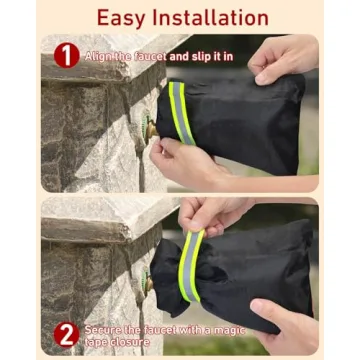 Easy Installation

1 Align the faucet and slip it in

2 Secure the faucet with a magic tape closure