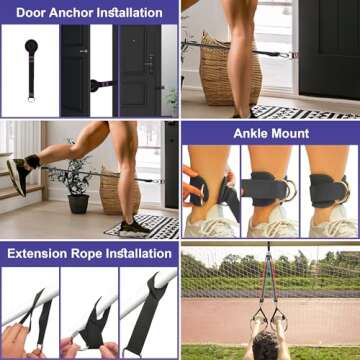 Door Anchor Installation

Ankle Mount

Extension Rope Installation