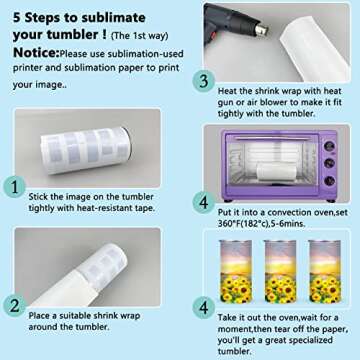 5 Steps to sublimate your tumbler ! (The 1st way)

Notice:Please use sublimation-used printer and sublimation paper to print your image..

1
Stick the image on the tumbler tightly with heat-resistant tape.

2
Place a suitable shrink wrap around the tumbler.

3
Heat the shrink wrap with heat gun or air blower to make it fit tightly with the tumbler.

4
Put it into a convection oven,set 360°F(182°c),5-6mins.

4
Take it out the oven,wait for a moment,then tear off the paper, you'll get a great specialized tumbler.