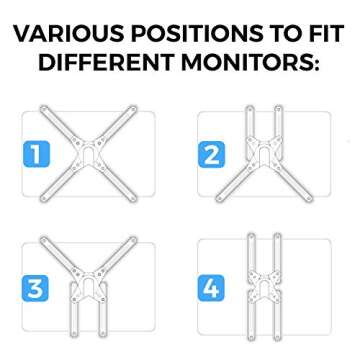 VARIOUS POSITIONS TO FIT DIFFERENT MONITORS:

1

2

3

4