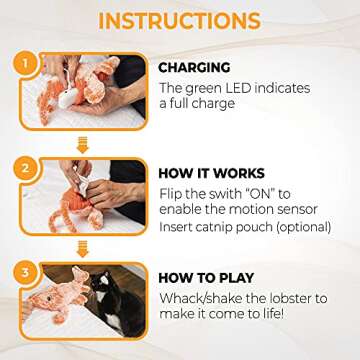 INSTRUCTIONS

1

CHARGING
The green LED indicates a full charge

2

HOW IT WORKS
Flip the swith "ON" to enable the motion sensor
Insert catnip pouch (optional)

3

HOW TO PLAY
Whack/shake the lobster to make it come to life!