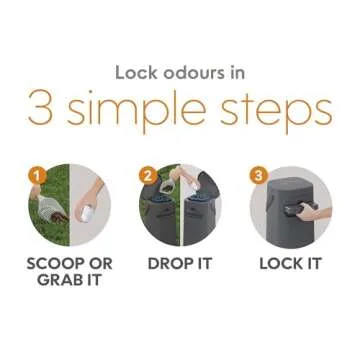 Lock odours in
3 simple steps

1
SCOOP OR GRAB IT

2
DROP IT

3
LOCK IT