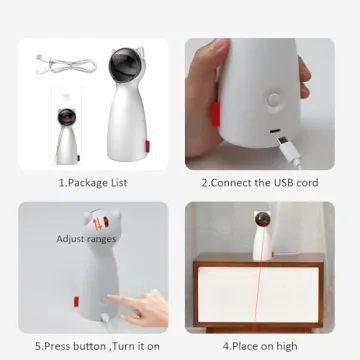 1.Package List

2.Connect the USB cord

Adjust ranges

5.Press button ,Turn it on

4.Place on high