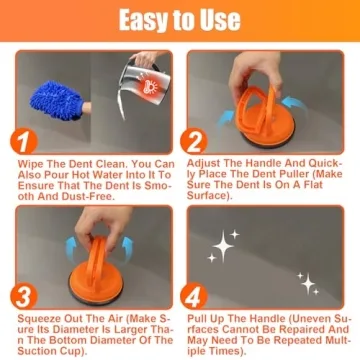 Easy to Use

1

Wipe The Dent Clean. You Can Also Pour Hot Water Into It To Ensure That The Dent Is Smooth And Dust-Free.

2

Adjust The Handle And Quickly Place The Dent Puller (Make Sure The Dent Is On A Flat Surface).

3

Squeeze Out The Air (Make Sure Its Diameter Is Larger Than The Bottom Diameter Of The Suction Cup).

4

Pull Up The Handle (Uneven Surfaces Cannot Be Repaired And May Need To Be Repeated Multiple Times).