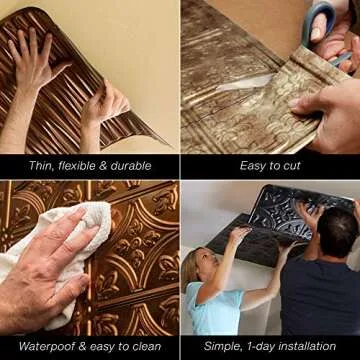 Thin, flexible & durable

Easy to cut

Waterpoof & easy to clean

Simple, 1-day installation